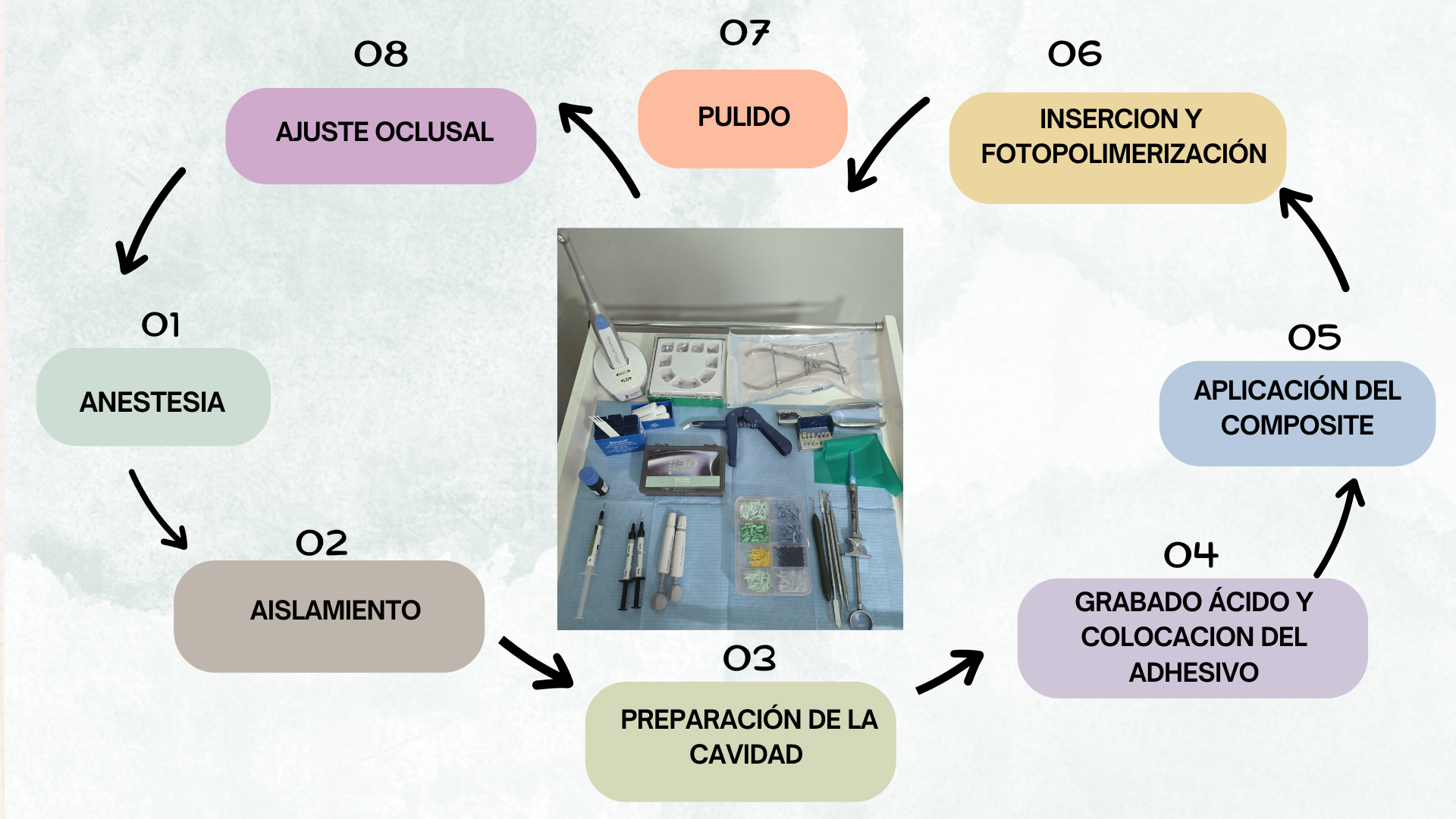 01
ANESTESIA

02
AISLAMIENTO

03
PREPARACIÓN DE LA CAVIDAD

04
GRABADO ÁCIDO Y COLOCACION DEL ADHESIVO

05
APLICACIÓN DEL COMPOSITE

06
INSERCION Y FOTOPOLIMERIZACIÓN

07
PULIDO

08
AJUSTE OCLUSAL