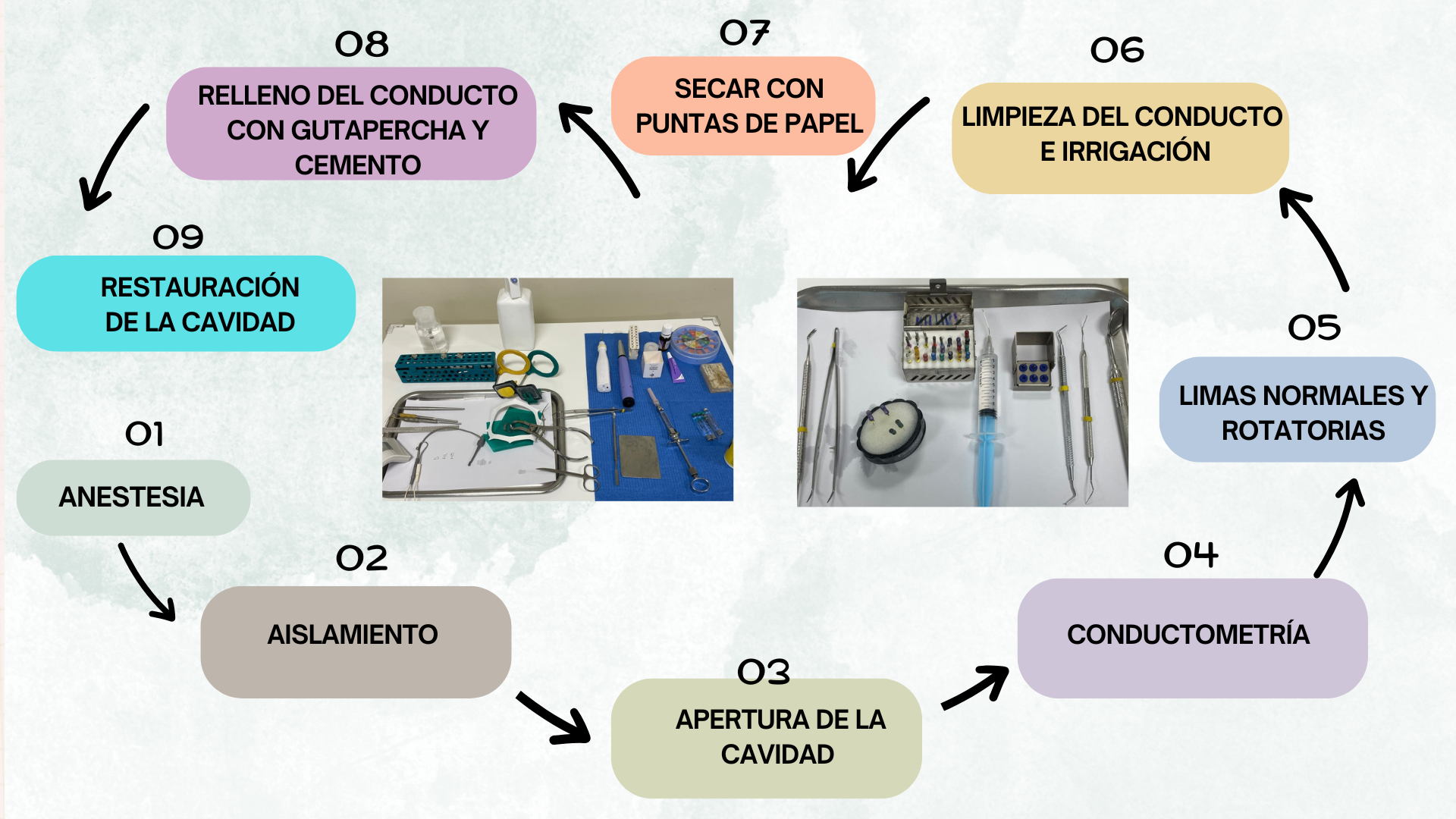 01
ANESTESIA

02
AISLAMIENTO

03
APERTURA DE LA CAVIDAD

04
CONDUCTOMETRÍA

05
LIMAS NORMALES Y ROTATORIAS

06
LIMPIEZA DEL CONDUCTO E IRRIGACIÓN

07
SECAR CON PUNTAS DE PAPEL

08
RELLENO DEL CONDUCTO CON GUTAPERCHA Y CEMENTO

09
RESTAURACIÓN DE LA CAVIDAD